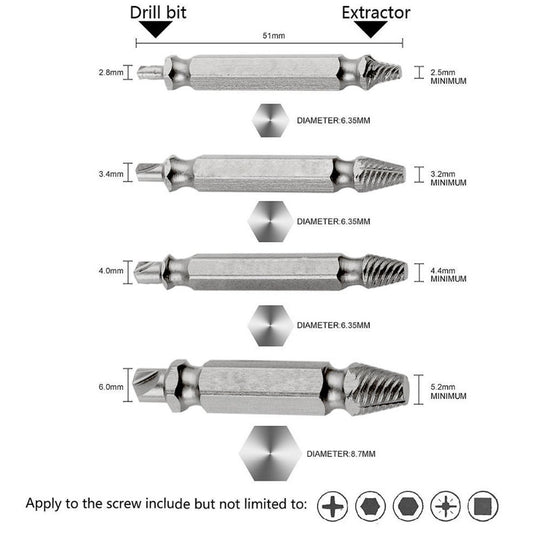 Drill bit

Extractor

51mm

2.8mm

2.5mm MINIMUM

DIAMETER:6.35MM

3.4mm

3.2mm MINIMUM

DIAMETER:6.35MM

4.0mm

4.4mm MINIMUM

DIAMETER:6.35MM

6.0mm

5.2mm MINIMUM

DIAMETER:8.7MM

Apply to the screw include but not limited to: