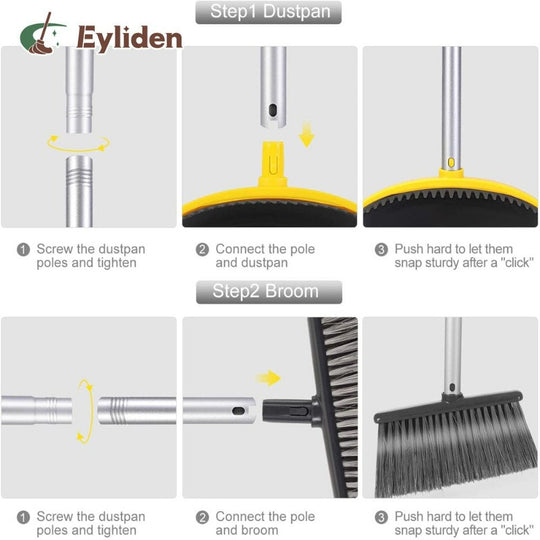 Eyliden

Step1 Dustpan

1 Screw the dustpan poles and tighten

2 Connect the pole and dustpan

3 Push hard to let them snap sturdy after a "click"

Step2 Broom

1 Screw the dustpan poles and tighten

2 Connect the pole and broom

3 Push hard to let them snap sturdy after a "click"