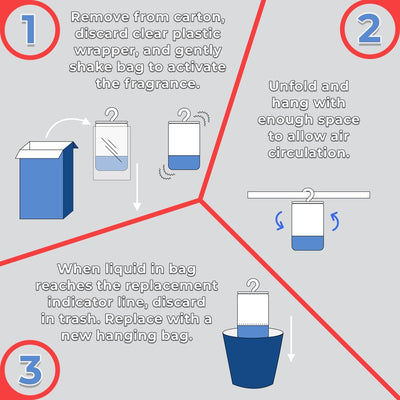 1

Remove from carton, discard clear plastic wrapper, and gently shake bag to activate the fragrance.

2

Unfold and hang with enough space to allow air circulation.

When liquid in bag reaches the replacement indicator line, discard in trash. Replace with a new hanging bag.

3