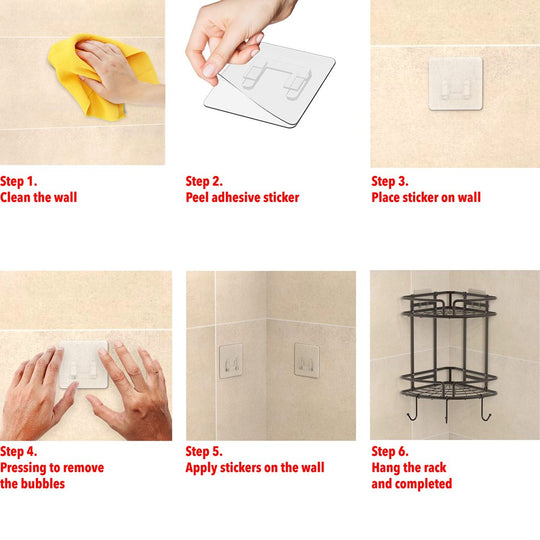 Step 1.
Clean the wall

Step 2.
Peel adhesive sticker

Step 3.
Place sticker on wall

Step 4.
Pressing to remove the bubbles

Step 5.
Apply stickers on the wall

Step 6.
Hang the rack and completed