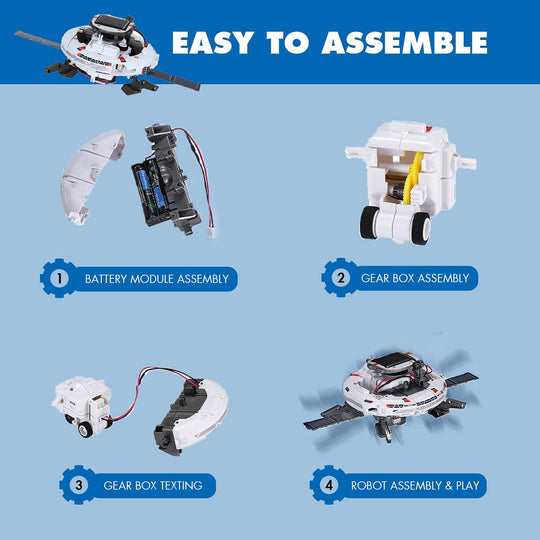 EASY TO ASSEMBLE

1 BATTERY MODULE ASSEMBLY

2 GEAR BOX ASSEMBLY

3 GEAR BOX TEXTING

4 ROBOT ASSEMBLY & PLAY