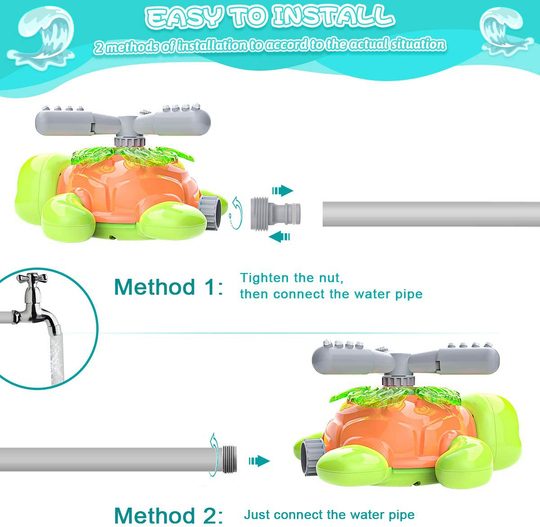 EASY TO INSTALL

2 methods of installation to accord to the actual situation

Method 1: Tighten the nut, then connect the water pipe

Method 2: Just connect the water pipe