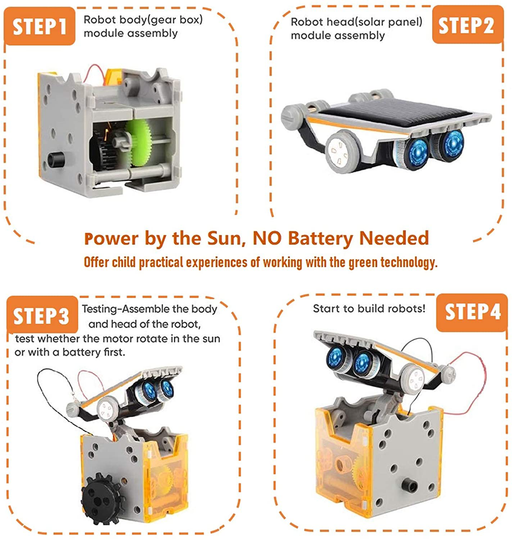 STEP1
Robot body(gear box) module assembly

Robot head(solar panel) module assembly
STEP2

Power by the Sun, NO Battery Needed
Offer child practical experiences of working with the green technology.

STEP3
Testing-Assemble the body and head of the robot, test whether the motor rotate in the sun or with a battery first.

Start to build robots!
STEP4