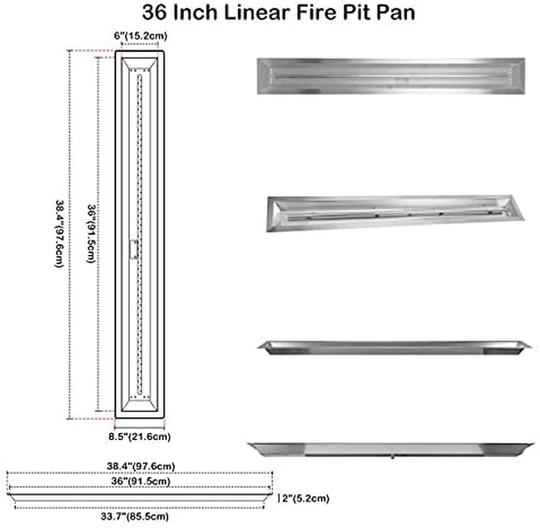 36 Inch Linear Fire Pit Pan

6"(15.2cm)

38.4"(97.6cm)

36"(91.5cm)

8.5"(21.6cm)

38.4"(97.6cm)

36"(91.5cm)

2"(5.2cm)

33.7"(85.5cm)