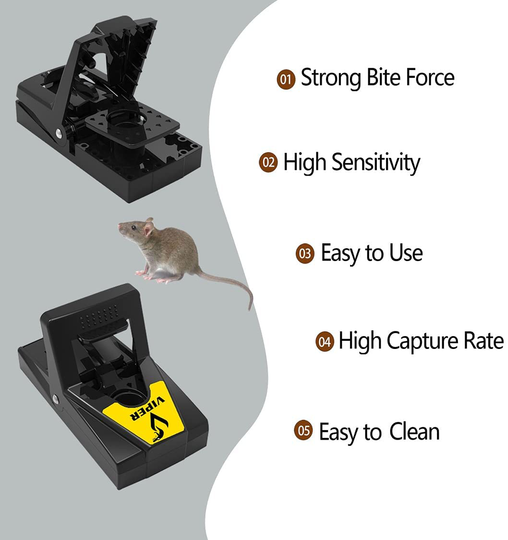 01 Strong Bite Force

02 High Sensitivity

03 Easy to Use

04 High Capture Rate

05 Easy to Clean

VIPER