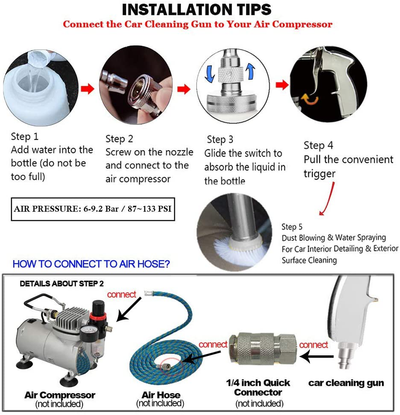 INSTALLATION TIPS

Connect the Car Cleaning Gun to Your Air Compressor

Step 1
Add water into the bottle (do not be too full)

Step 2
Screw on the nozzle and connect to the air compressor

Step 3
Glide the switch to absorb the liquid in the bottle

Step 4
Pull the convenient trigger

AIR PRESSURE: 6-9.2 Bar / 87~133 PSI

Step 5
Dust Blowing & Water Spraying
For Car Interior Detailing & Exterior Surface Cleaning

HOW TO CONNECT TO AIR HOSE?

DETAILS ABOUT STEP 2

connect

connect

connect

Air Compressor
(not included)

Air Hose
(not included)

1/4 inch Quick Connector
(not included)

car cleaning gun