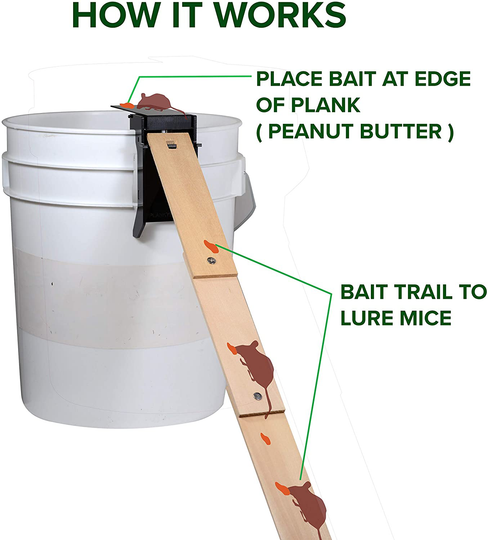 HOW IT WORKS

PLACE BAIT AT EDGE OF PLANK ( PEANUT BUTTER )

BAIT TRAIL TO LURE MICE