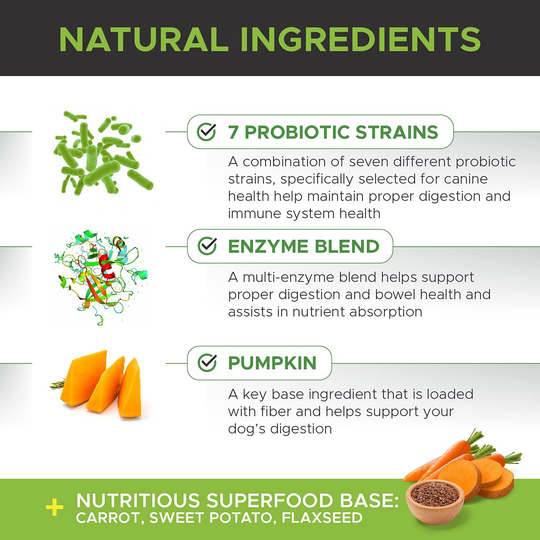 NATURAL INGREDIENTS

7 PROBIOTIC STRAINS

A combination of seven different probiotic strains, specifically selected for canine health help maintain proper digestion and immune system health

ENZYME BLEND

A multi-enzyme blend helps support proper digestion and bowel health and assists in nutrient absorption

PUMPKIN

A key base ingredient that is loaded with fiber and helps support your dog's digestion

+ NUTRITIOUS SUPERFOOD BASE:
CARROT, SWEET POTATO, FLAXSEED