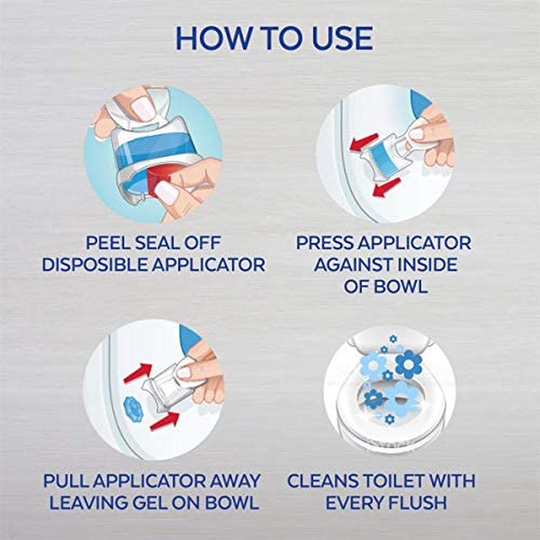 HOW TO USE

PEEL SEAL OFF DISPOSIBLE APPLICATOR

PRESS APPLICATOR AGAINST INSIDE OF BOWL

PULL APPLICATOR AWAY LEAVING GEL ON BOWL

CLEANS TOILET WITH EVERY FLUSH