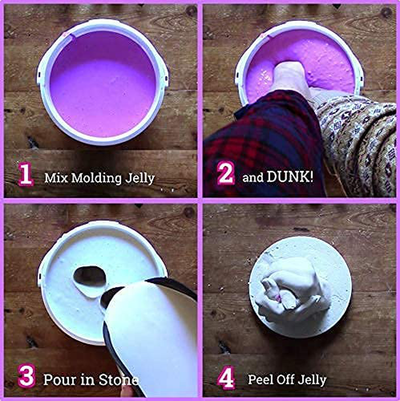 1 Mix Molding Jelly

2 and DUNK!

3 Pour in Stone

4 Peel Off Jelly