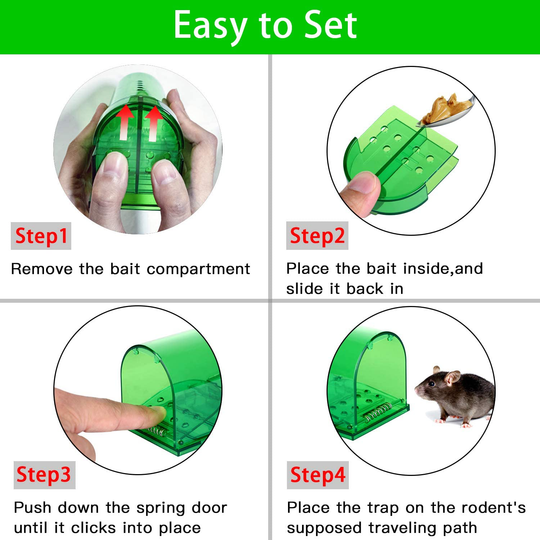 Easy to Set

Step1

Remove the bait compartment

Step2

Place the bait inside,and slide it back in

Step3

Push down the spring door until it clicks into place

Step4

Place the trap on the rodent's supposed traveling path