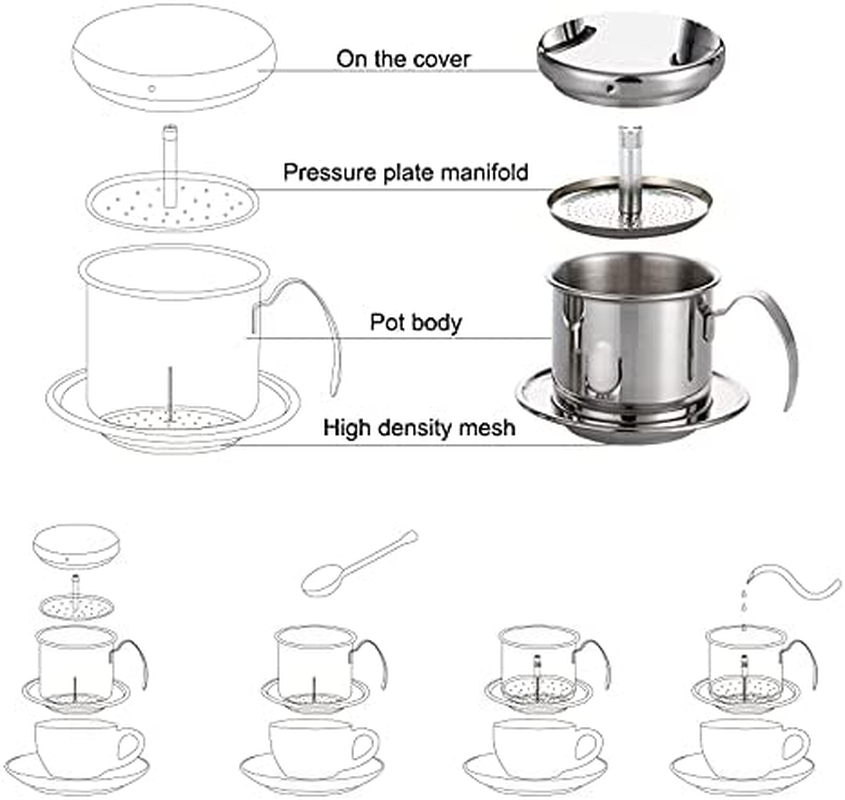 On the cover

Pressure plate manifold

Pot body

High density mesh