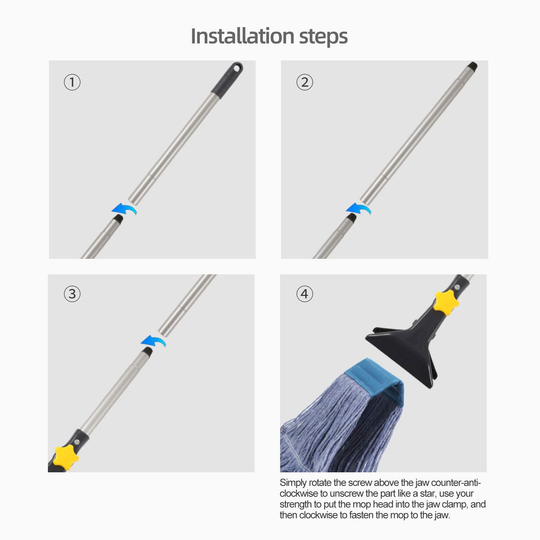 Installation steps

①

②

③

④

Simply rotate the screw above the jaw counter-anti-clockwise to unscrew the part like a star, use your strength to put the mop head into the jaw clamp, and then clockwise to fasten the mop to the jaw.