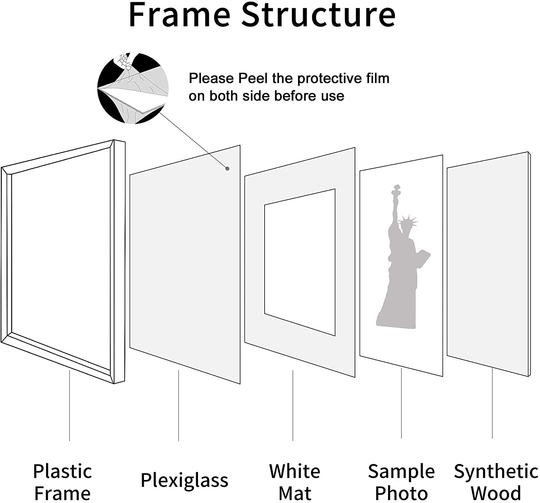 Frame Structure

Please Peel the protective film on both side before use

Plastic Frame

Plexiglass

White Mat

Sample Photo

Synthetic Wood