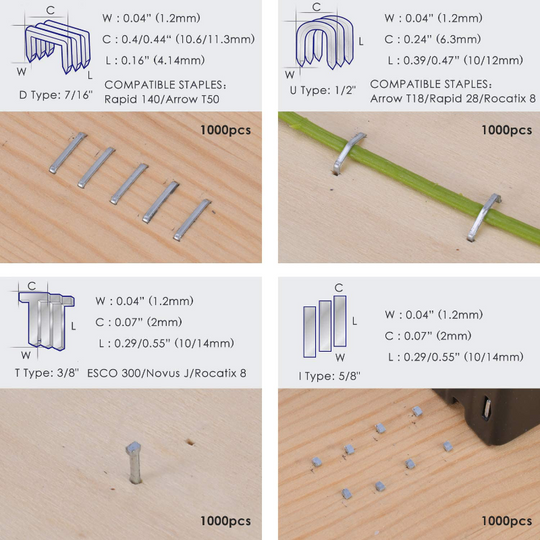 C
W
L
W : 0.04" (1.2mm)
C : 0.4/0.44" (10.6/11.3mm)
L : 0.16" (4.14mm)
D Type: 7/16"
COMPATIBLE STAPLES:
Rapid 140/Arrow T50

1000pcs

C
L
W
W : 0.04" (1.2mm)
C : 0.24" (6.3mm)
L : 0.39/0.47" (10/12mm)
U Type: 1/2"
COMPATIBLE STAPLES:
Arrow T18/Rapid 28/Rocatix 8

1000pcs

C
L
W
W : 0.04" (1.2mm)
C : 0.07" (2mm)
L : 0.29/0.55" (10/14mm)
T Type: 3/8" ESCO 300/Novus J/Rocatix 8

1000pcs

C
L
W
W : 0.04" (1.2mm)
C : 0.07" (2mm)
L : 0.29/0.55" (10/14mm)
I Type: 5/8"

1000pcs