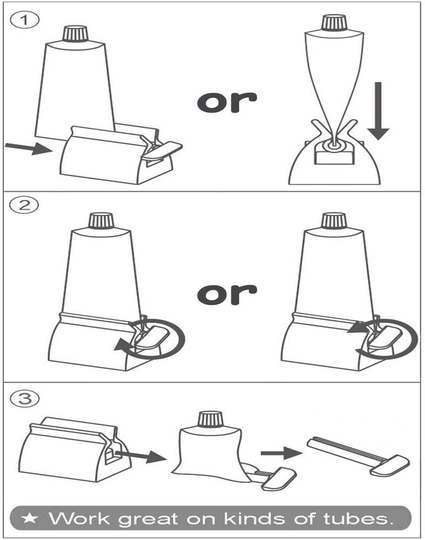 ①

or

②

or

③

★ Work great on kinds of tubes.