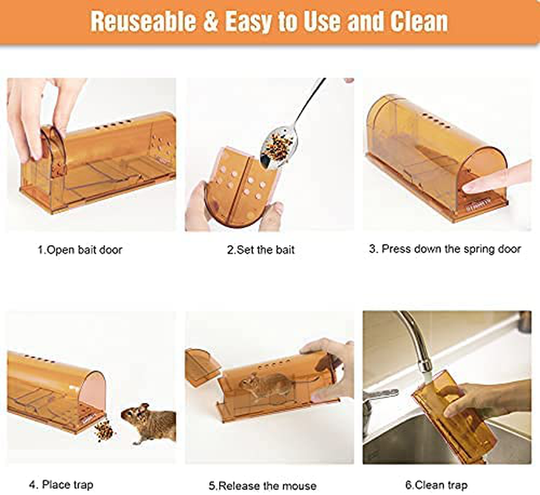 Reuseable & Easy to Use and Clean

1.Open bait door

2.Set the bait

3. Press down the spring door

4. Place trap

5.Release the mouse

6.Clean trap