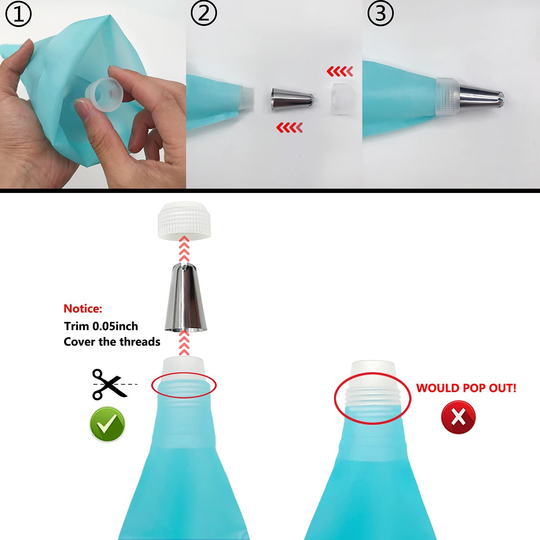 ①
②
③

Notice:
Trim 0.05inch
Cover the threads

WOULD POP OUT!