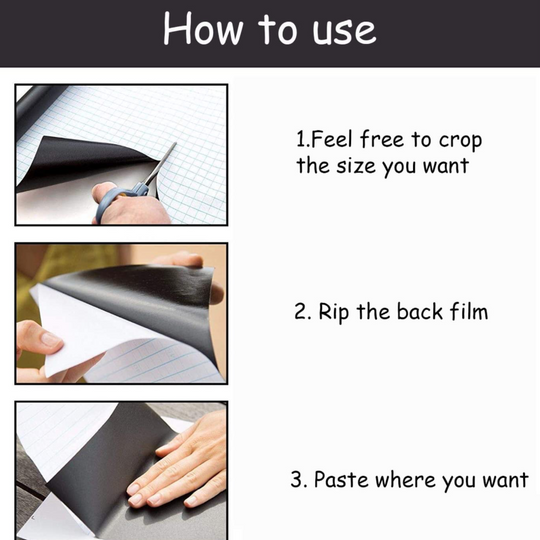 How to use

1.Feel free to crop the size you want

2. Rip the back film

3. Paste where you want