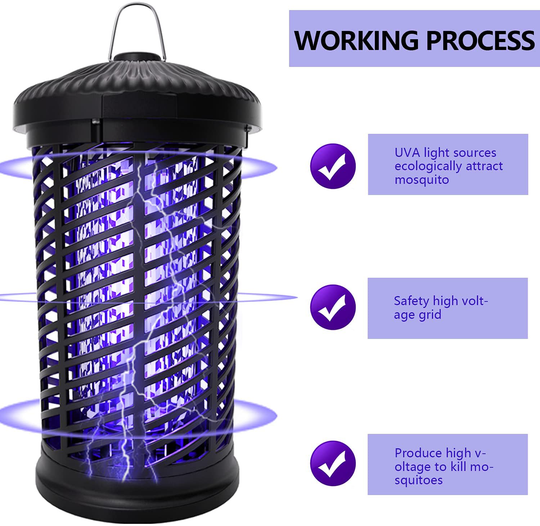 WORKING PROCESS

UVA light sources ecologically attract mosquito

Safety high voltage grid

Produce high voltage to kill mosquitoes