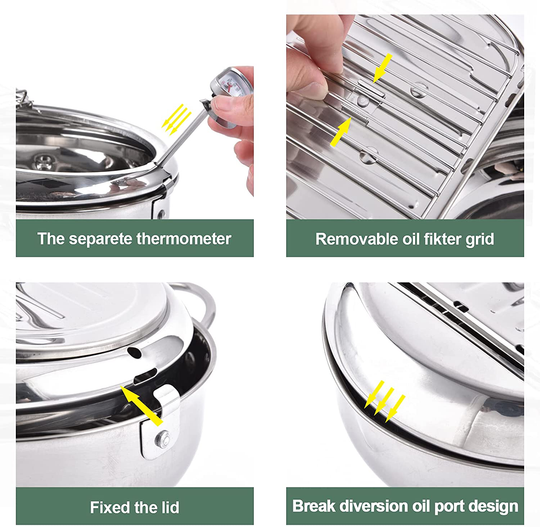 The separete thermometer

Removable oil fikter grid

Fixed the lid

Break diversion oil port design