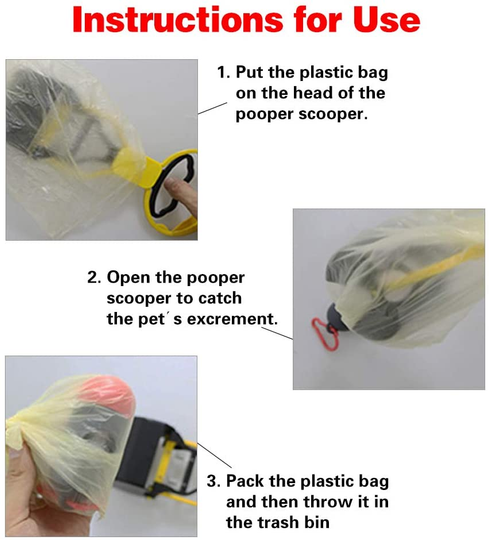 Instructions for Use

1. Put the plastic bag on the head of the pooper scooper.

2. Open the pooper scooper to catch the pet´s excrement.

3. Pack the plastic bag and then throw it in the trash bin