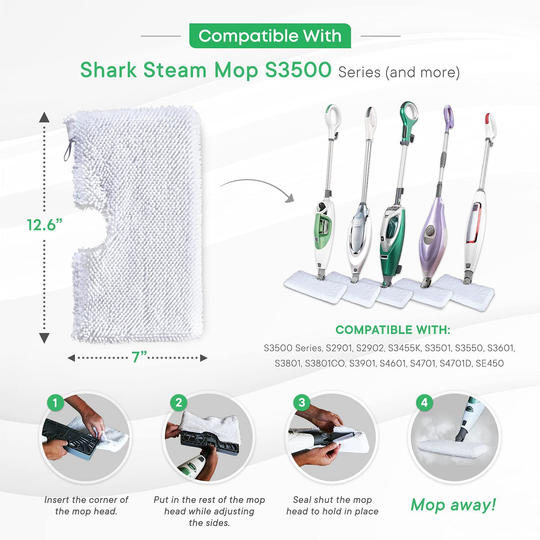 Compatible With

Shark Steam Mop S3500 Series (and more)

12.6”

7”

COMPATIBLE WITH:

S3500 Series, S2901, S2902, S3455K, S3501, S3550, S3601, S3801, S3801CO, S3901, S4601, S4701, S4701D, SE450

1

Insert the corner of the mop head.

2

Put in the rest of the mop head while adjusting the sides.

3

Seal shut the mop head to hold in place

4

Mop away!