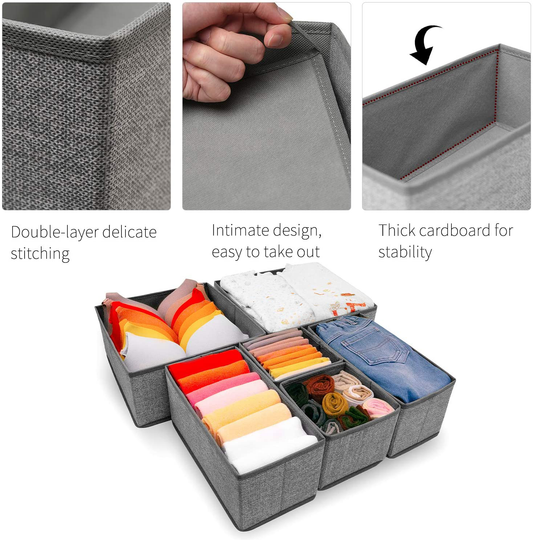 Double-layer delicate stitching

Intimate design, easy to take out

Thick cardboard for stability