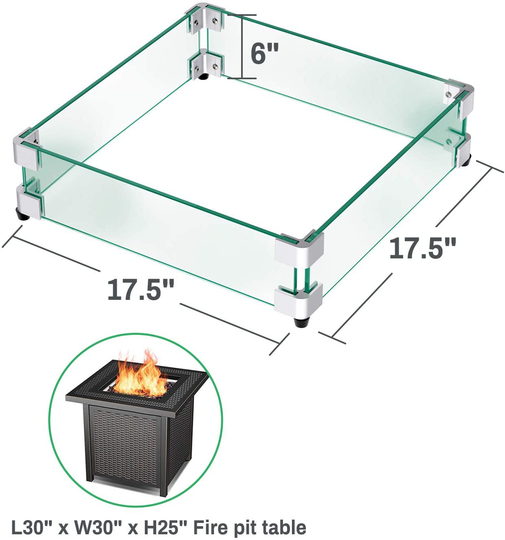 6"

17.5"

17.5"

L30" x W30" x H25" Fire pit table