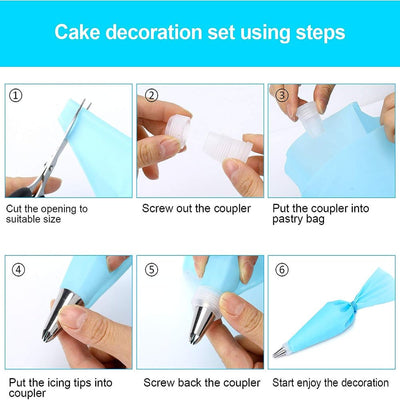 Cake decoration set using steps

①
Cut the opening to suitable size

②
Screw out the coupler

③
Put the coupler into pastry bag

④
Put the icing tips into coupler

⑤
Screw back the coupler

⑥
Start enjoy the decoration