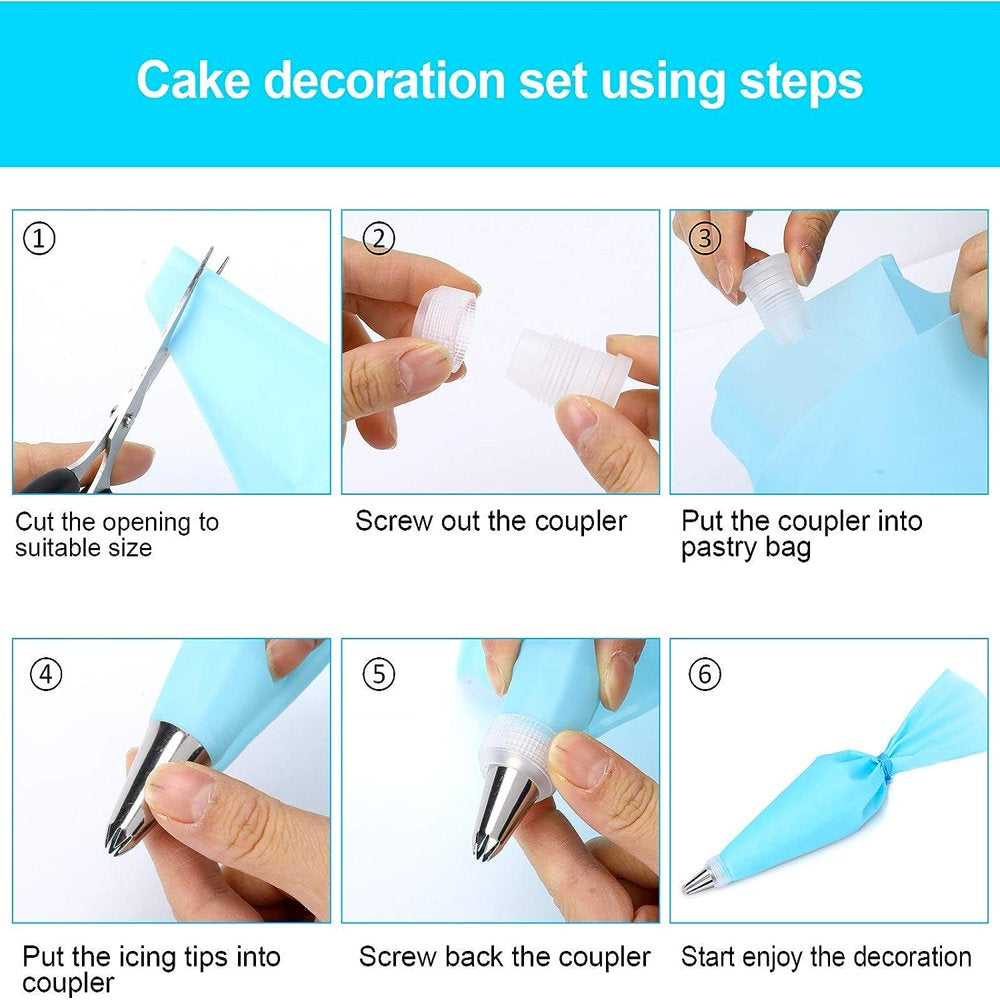 Cake decoration set using steps

①

Cut the opening to suitable size

②

Screw out the coupler

③

Put the coupler into pastry bag

④

Put the icing tips into coupler

⑤

Screw back the coupler

⑥

Start enjoy the decoration