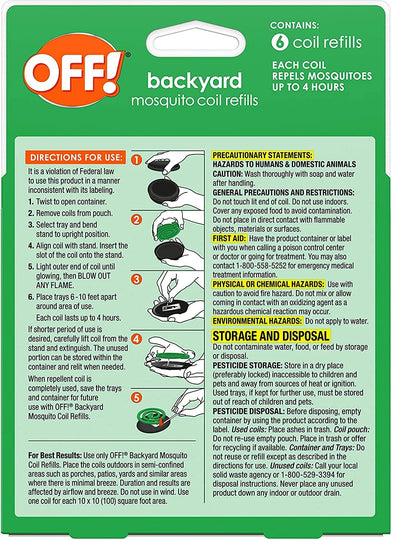 OFF!®

backyard
mosquito coil refills

CONTAINS:
6 coil refills

EACH COIL REPELS MOSQUITOES UP TO 4 HOURS

DIRECTIONS FOR USE:

It is a violation of Federal law to use this product in a manner inconsistent with its labeling.

1. Twist to open container.
2. Remove coils from pouch.
3. Select tray and bend stand to upright position.
4. Align coil with stand. Insert the slot of the coil onto the stand.
5. Light outer end of coil until glowing, then BLOW OUT ANY FLAME.
6. Place trays 6 - 10 feet apart around area of use.

Each coil lasts up to 4 hours.

If shorter period of use is desired, carefully lift coil from the stand and extinguish. The unused portion can be stored within the container and relit when needed.

When repellent coil is completely used, save the trays and container for future use with OFF!® Backyard Mosquito Coil Refills.

1
2
3
4
5

For Best Results: Use only OFF!® Backyard Mosquito Coil Refills. Place the coils outdoors in semi-confined areas such as porches, patios, yards and similar areas where there is minimal breeze. Duration and results are affected by airflow and breeze. Do not use in wind. Use one coil for each 10 x 10 (100) square foot area.

PRECAUTIONARY STATEMENTS:
HAZARDS TO HUMANS & DOMESTIC ANIMALS
CAUTION: Wash thoroughly with soap and water after handling.
GENERAL PRECAUTIONS AND RESTRICTIONS: Do not touch lit end of coil. Do not use indoors. Cover any exposed food to avoid contamination. Do not place in direct contact with flammable objects, materials or surfaces.
FIRST AID: Have the product container or label with you when calling a poison control center or doctor or going for treatment. You may also contact 1-800-558-5252 for emergency medical treatment information.
PHYSICAL OR CHEMICAL HAZARDS: Use with caution to avoid fire hazard. Do not mix or allow coming in contact with an oxidizing agent as a hazardous chemical reaction may occur.
ENVIRONMENTAL HAZARDS: Do not apply to water.

STORAGE AND DISPOSAL
Do not contaminate water, food, or feed by storage or disposal.
PESTICIDE STORAGE: Store in a dry place (preferably locked) inaccessible to children and pets and away from sources of heat or ignition. Used trays, if kept for further use, must be stored out of reach of children and pets.
PESTICIDE DISPOSAL: Before disposing, empty container by using the product according to the label. Used coils: Place ashes in trash. Coil pouch: Do not re-use empty pouch. Place in trash or offer for recycling if available. Container and Trays: Do not reuse or refill except as described in the directions for use. Unused coils: Call your local solid waste agency or 1-800-529-3394 for disposal instructions. Never place any unused product down any indoor or outdoor drain.