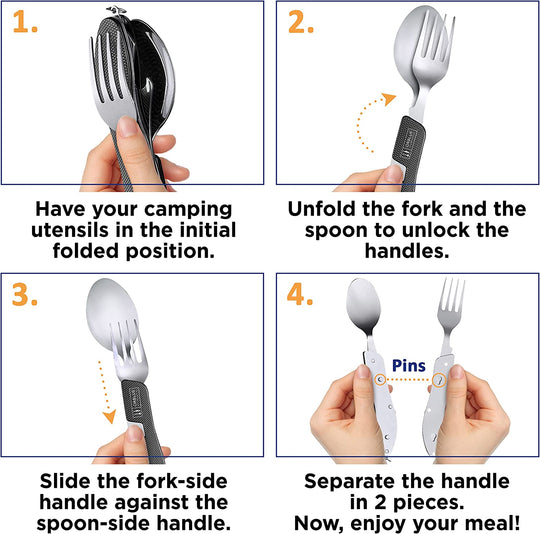 1.

Have your camping utensils in the initial folded position.

2.

Unfold the fork and the spoon to unlock the handles.

3.

Slide the fork-side handle against the spoon-side handle.

4.

Pins

Separate the handle in 2 pieces. Now, enjoy your meal!