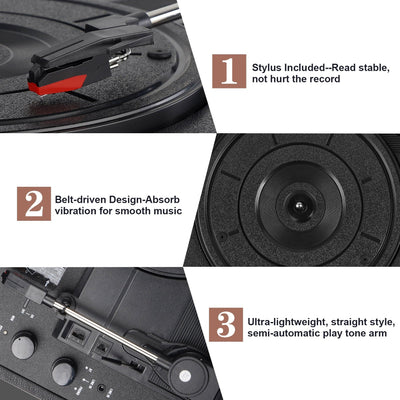 1

Stylus Included--Read stable, not hurt the record

2

Belt-driven Design-Absorb vibration for smooth music

3

Ultra-lightweight, straight style, semi-automatic play tone arm