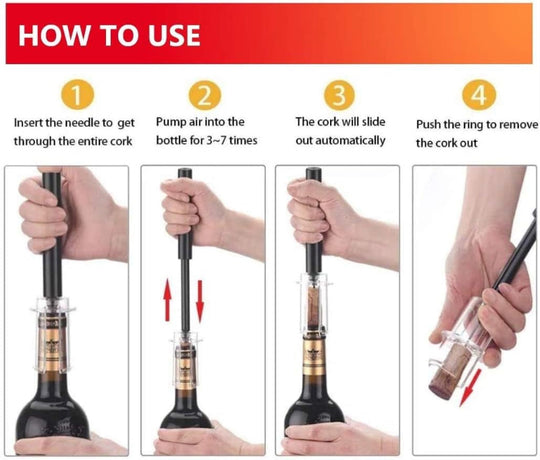 HOW TO USE

1
Insert the needle to get through the entire cork

2
Pump air into the bottle for 3~7 times

3
The cork will slide out automatically

4
Push the ring to remove the cork out