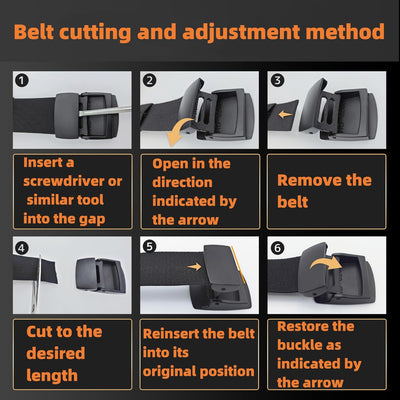 Belt cutting and adjustment method

1

Insert a screwdriver or similar tool into the gap

2

Open in the direction indicated by the arrow

3

Remove the belt

4

Cut to the desired length

5

Reinsert the belt into its original position

6

Restore the buckle as indicated by the arrow