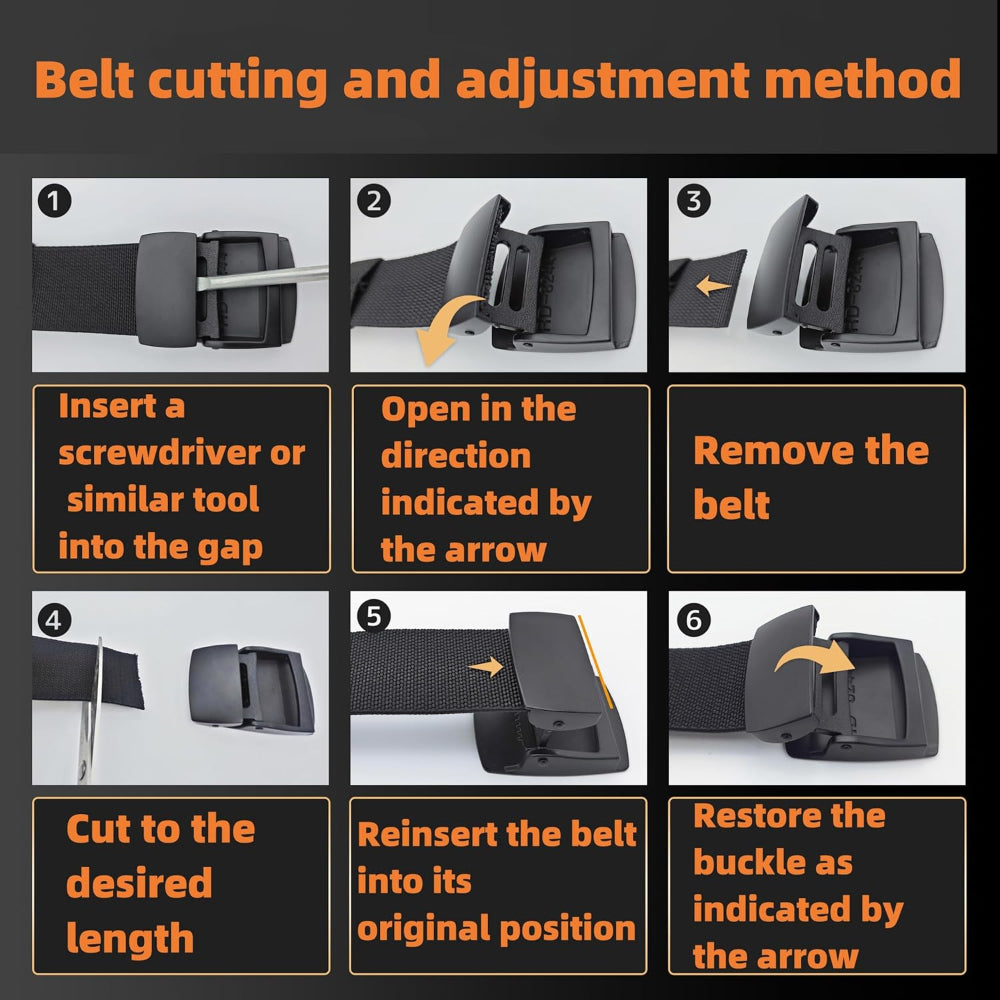 Belt cutting and adjustment method

1

Insert a screwdriver or similar tool into the gap

2

Open in the direction indicated by the arrow

3

Remove the belt

4

Cut to the desired length

5

Reinsert the belt into its original position

6

Restore the buckle as indicated by the arrow