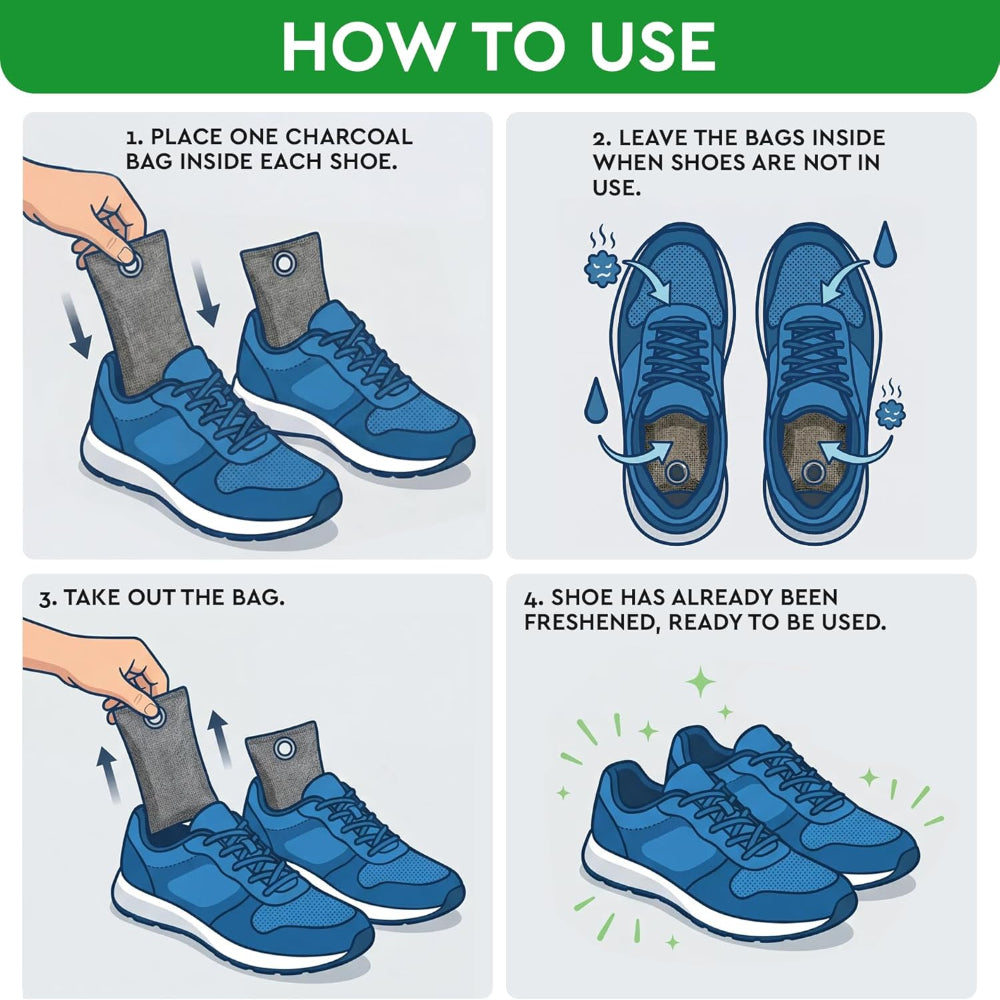 HOW TO USE

1. PLACE ONE CHARCOAL BAG INSIDE EACH SHOE.

2. LEAVE THE BAGS INSIDE WHEN SHOES ARE NOT IN USE.

3. TAKE OUT THE BAG.

4. SHOE HAS ALREADY BEEN FRESHENED, READY TO BE USED.