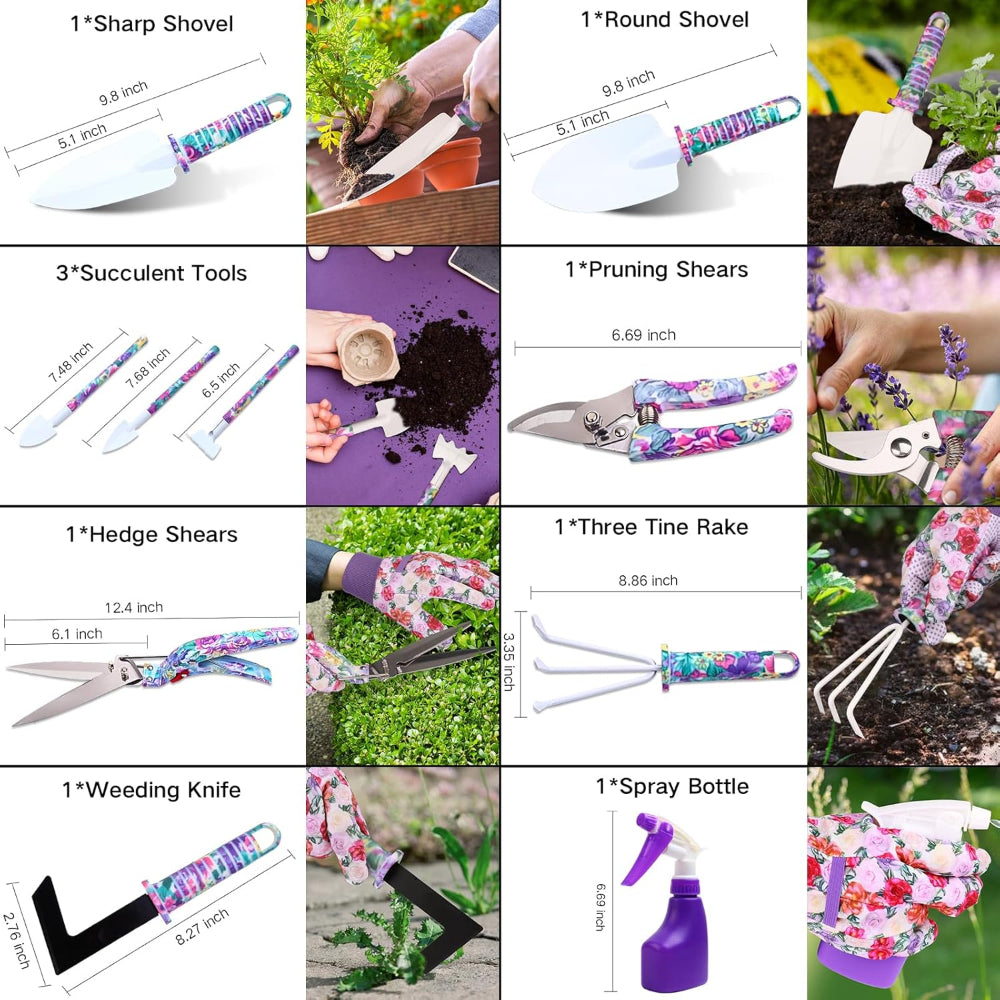 1*Sharp Shovel

9.8 inch

5.1 inch

1*Round Shovel

9.8 inch

5.1 inch

3*Succulent Tools

7.48 inch

7.68 inch

6.5 inch

1*Pruning Shears

6.69 inch

1*Hedge Shears

12.4 inch

6.1 inch

1*Three Tine Rake

8.86 inch

3.35 inch

1*Weeding Knife

2.76 inch

8.27 inch

1*Spray Bottle

6.69 inch