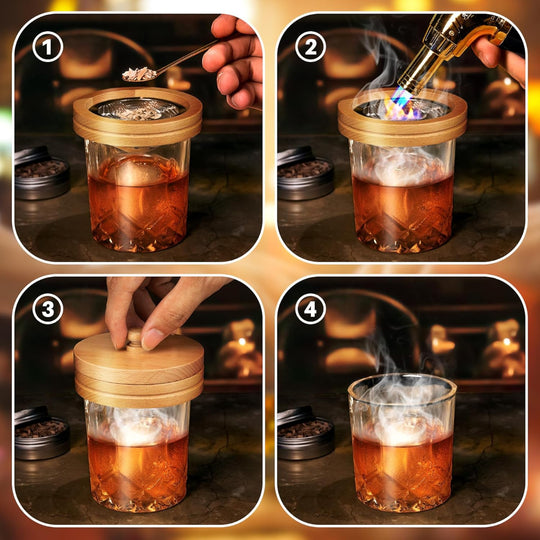 1

2

3

4