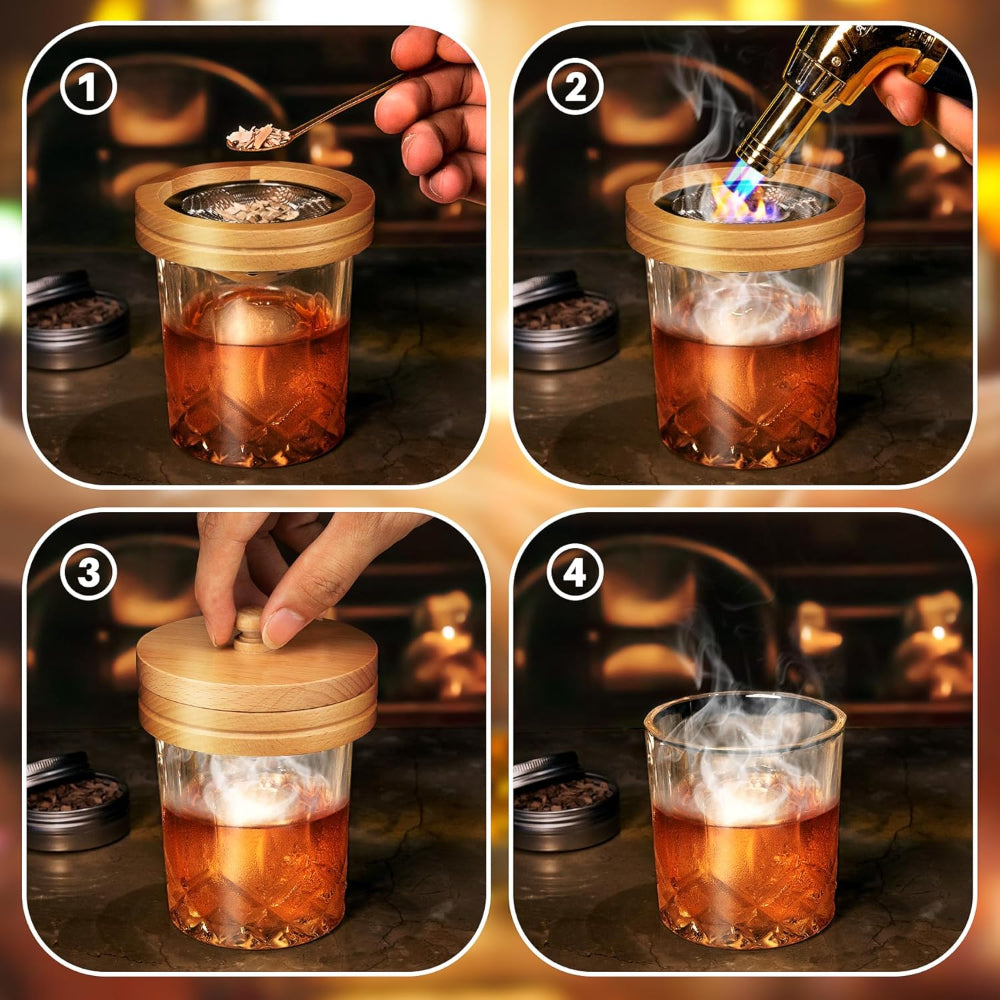 1

2

3

4