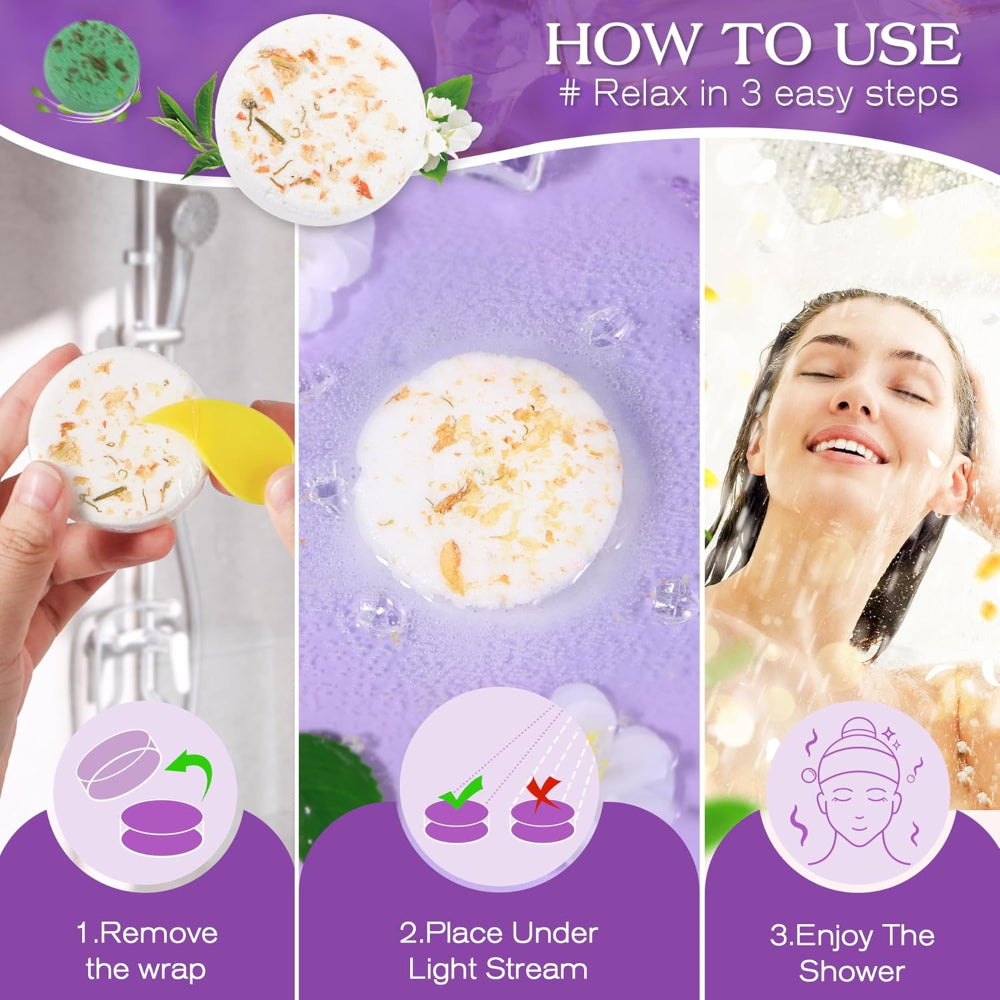 HOW TO USE
# Relax in 3 easy steps

1.Remove the wrap

2.Place Under Light Stream

3.Enjoy The Shower