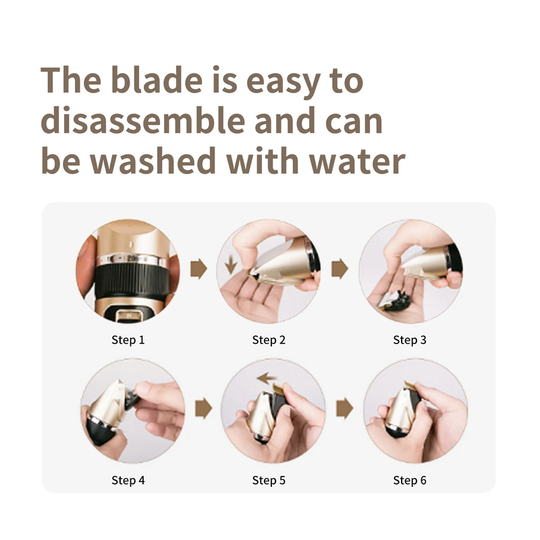 The blade is easy to disassemble and can be washed with water

Step 1

Step 2

Step 3

Step 4

Step 5

Step 6