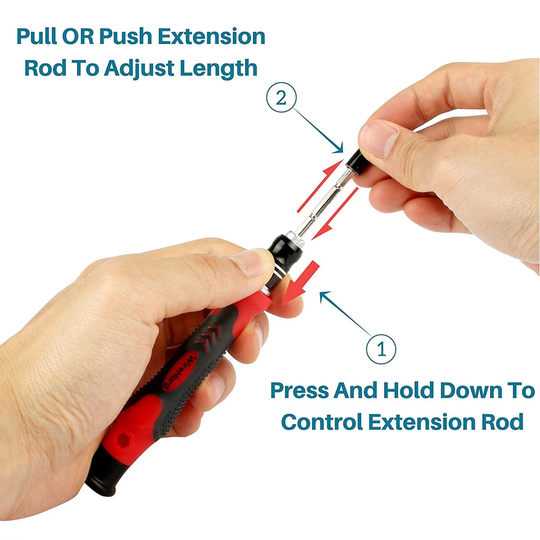 Pull OR Push Extension Rod To Adjust Length

2

WireHard

1

Press And Hold Down To Control Extension Rod