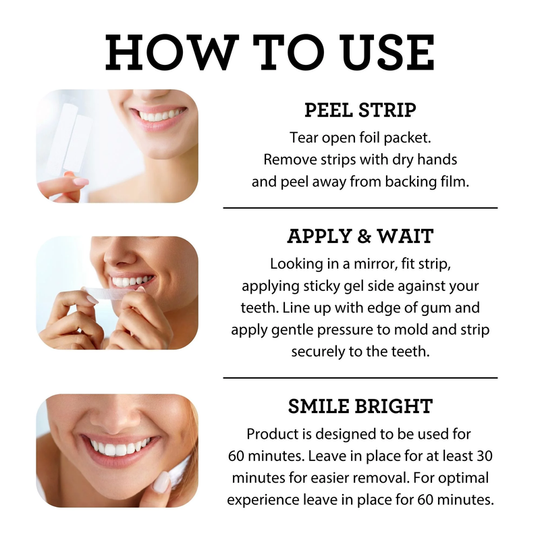 HOW TO USE

PEEL STRIP

Tear open foil packet. Remove strips with dry hands and peel away from backing film.

APPLY & WAIT

Looking in a mirror, fit strip, applying sticky gel side against your teeth. Line up with edge of gum and apply gentle pressure to mold and strip securely to the teeth.

SMILE BRIGHT

Product is designed to be used for 60 minutes. Leave in place for at least 30 minutes for easier removal. For optimal experience leave in place for 60 minutes.