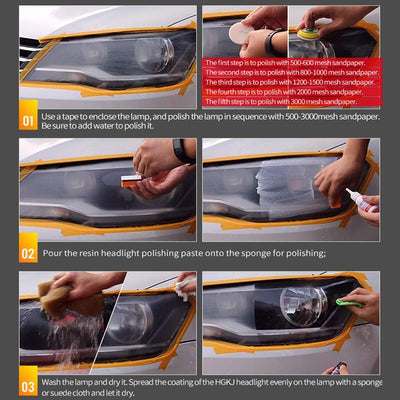 The first step is to polish with 500-600 mesh sandpaper.
The second step is to polish with 800-1000 mesh sandpaper.
The third step is to polish with 1200-1500 mesh sandpaper.
The fourth step is to polish with 2000 mesh sandpaper.
The fifth step is to polish with 3000 mesh sandpaper.

01 Use a tape to enclose the lamp, and polish the lamp in sequence with 500-3000mesh sandpaper. Be sure to add water to polish it.

02 Pour the resin headlight polishing paste onto the sponge for polishing;

03 Wash the lamp and dry it. Spread the coating of the HGKJ headlight evenly on the lamp with a sponge or suede cloth and let it dry.