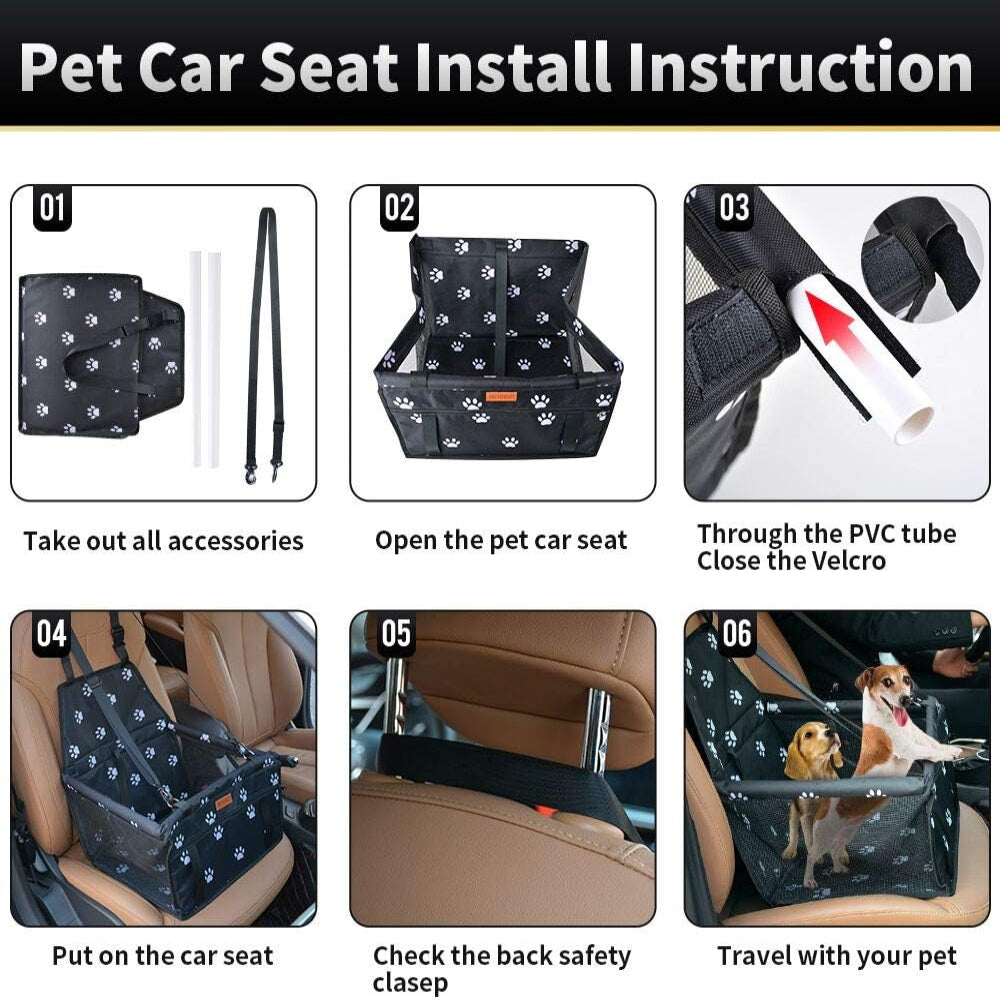 Pet Car Seat Install Instruction

01

Take out all accessories

02

Open the pet car seat

03

Through the PVC tube
Close the Velcro

04

Put on the car seat

05

Check the back safety clasep

06

Travel with your pet