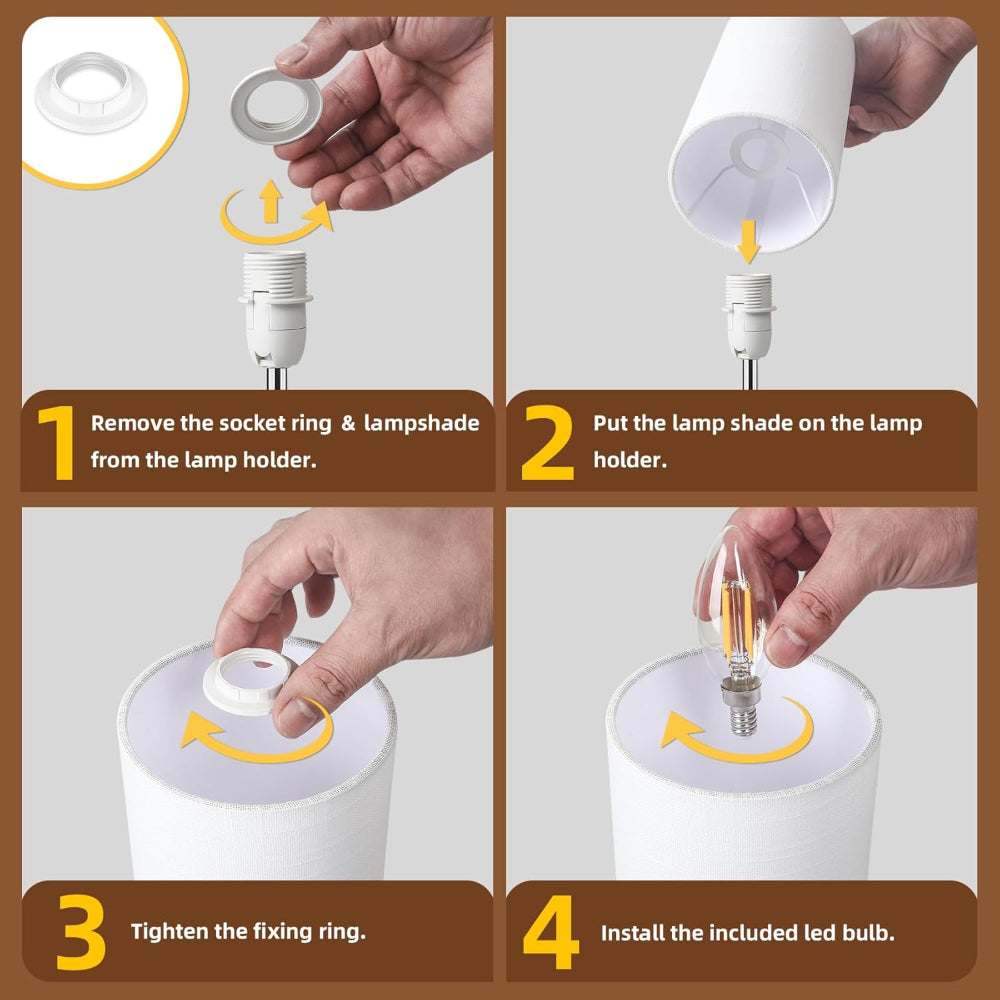 1 Remove the socket ring & lampshade from the lamp holder.

2 Put the lamp shade on the lamp holder.

3 Tighten the fixing ring.

4 Install the included led bulb.