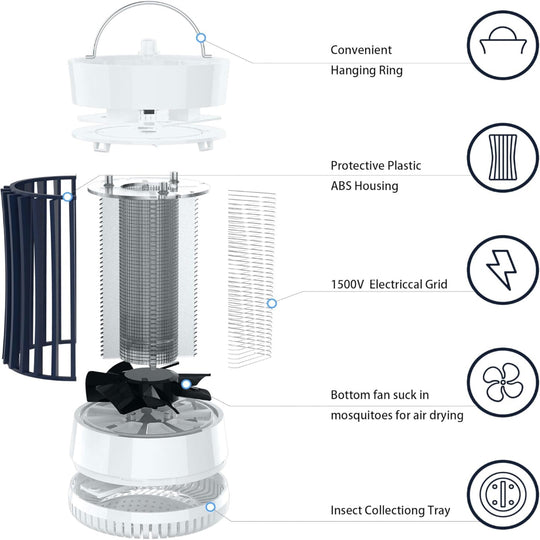 Convenient
Hanging Ring

Protective Plastic
ABS Housing

1500V Electriccal Grid

Bottom fan suck in
mosquitoes for air drying

Insect Collectiong Tray