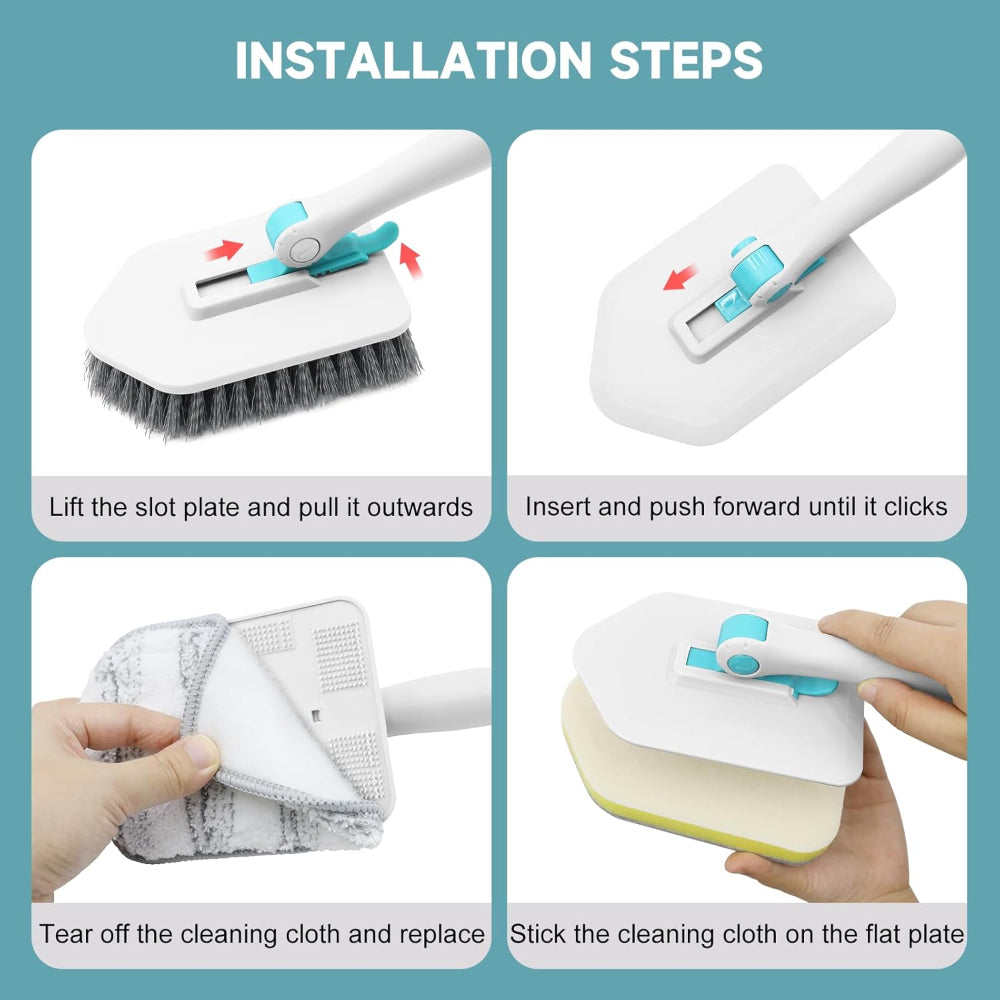 INSTALLATION STEPS

Lift the slot plate and pull it outwards

Insert and push forward until it clicks

Tear off the cleaning cloth and replace

Stick the cleaning cloth on the flat plate